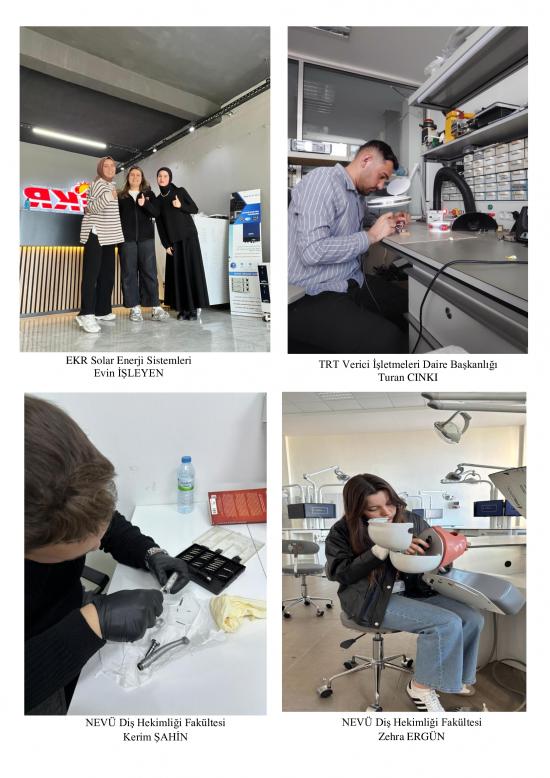 EKR

EKR Solar Enerji Sistemleri
Evin İŞLEYEN

TRT Verici İşletmeleri Daire Başkanlığı
Turan CINKI

NEVÜ Diş Hekimliği Fakültesi
Kerim ŞAHİN

NEVÜ Diş Hekimliği Fakültesi
Zehra ERGÜN